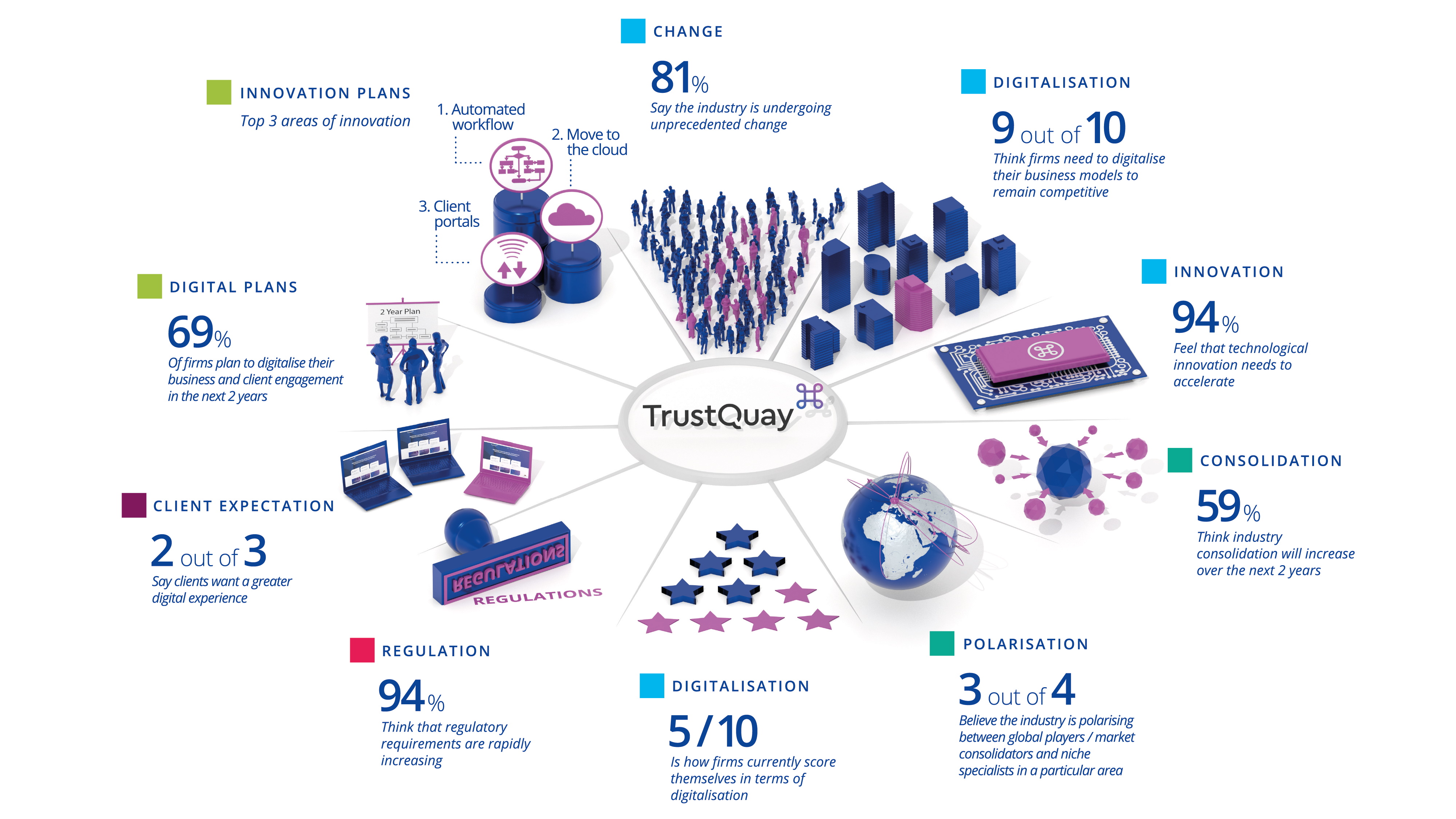 CHANGE

81%

Say the industry is undergoing unprecedented change

INNOVATION PLANS

Top 3 areas of innovation

1. Automated workflow

2. Move to the cloud

3. Client portals

DIGITALISATION

9 out of 10

Think firms need to digitalise their business models to remain competitive

DIGITAL PLANS

69%

Of firms plan to digitalise their business and client engagement in the next 2 years

2 Year Plan

INNOVATION

94%

Feel that technological innovation needs to accelerate

TrustQuay

CONSOLIDATION

59%

Think industry consolidation will increase over the next 2 years

CLIENT EXPECTATION

2 out of 3

Say clients want a greater digital experience

REGULATIONS

REGULATIONS

REGULATION

94%

Think that regulatory requirements are rapidly increasing

DIGITALISATION

5/10

Is how firms currently score themselves in terms of digitalisation

POLARISATION

3 out of 4

Believe the industry is polarising between global players / market consolidators and niche specialists in a particular area